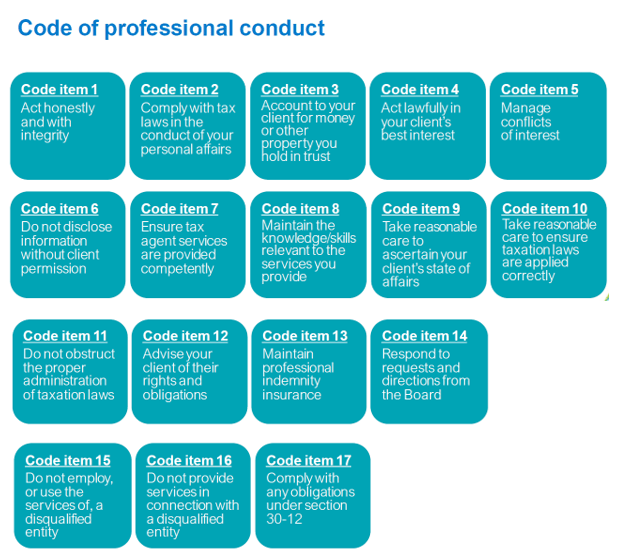 Code of professional conduct

Code item 1
Act honestly and with integrity

Code item 2
Comply with tax laws in the conduct of your personal affairs

Code item 3
Account to your client for money or other property you hold in trust

Code item 4
Act lawfully in your client's best interest

Code item 5
Manage conflicts of interest

Code item 6
Do not disclose information without client permission

Code item 7
Ensure tax agent services are provided competently

Code item 8
Maintain the knowledge/skills relevant to the services you provide

Code item 9
Take reasonable care to ascertain your client's state of affairs

Code item 10
Take reasonable care to ensure taxation laws are applied correctly

Code item 11
Do not obstruct the proper administration of taxation laws

Code item 12
Advise your client of their rights and obligations

Code item 13
Maintain professional indemnity insurance

Code item 14
Respond to requests and directions from the Board

Code item 15
Do not employ, or use the services of, a disqualified entity

Code item 16
Do not provide services in connection with a disqualified entity

Code item 17
Comply with any obligations under section 30-12